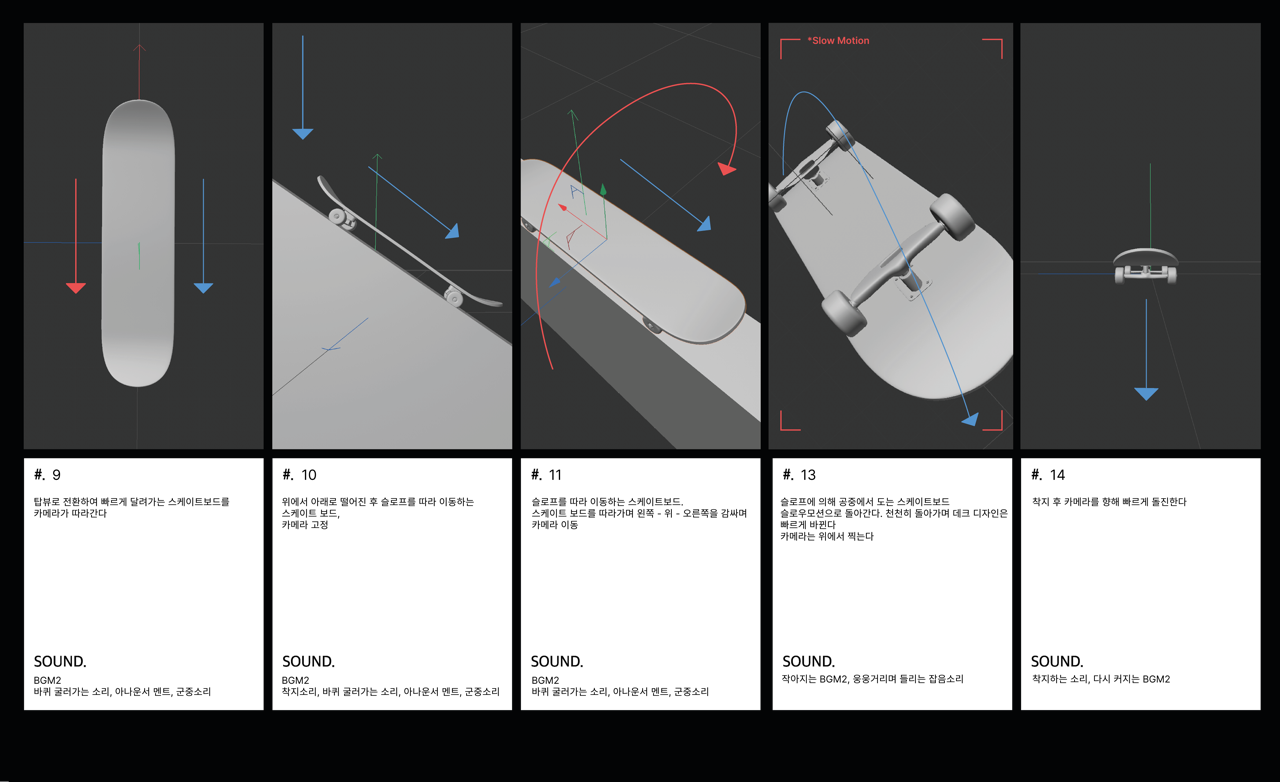 *Slow Motion

#. 9

탑뷰로 전환하여 빠르게 달려가는 스케이트보드를 카메라가 따라간다

SOUND.

BGM2
바퀴 굴러가는 소리, 아나운서 멘트, 군중소리

#. 10

위에서 아래로 떨어진 후 슬로프를 따라 이동하는 스케이트 보드,
카메라 고정

SOUND.

BGM2
착지소리, 바퀴 굴러가는 소리, 아나운서 멘트, 군중소리

#. 11

슬로프를 따라 이동하는 스케이트보드.
스케이트 보드를 따라가며 왼쪽 - 위 - 오른쪽을 감싸며 카메라 이동

SOUND.

BGM2
바퀴 굴러가는 소리, 아나운서 멘트, 군중소리

#. 13

슬로프에 의해 공중에서 도는 스케이트보드
슬로우모션으로 돌아간다. 천천히 돌아가며 데크 디자인은 빠르게 바뀐다
카메라는 위에서 찍는다

SOUND.

작아지는 BGM2, 웅웅거리며 들리는 잡음소리

#. 14

착지 후 카메라를 향해 빠르게 돌진한다

SOUND.

착지하는 소리, 다시 커지는 BGM2